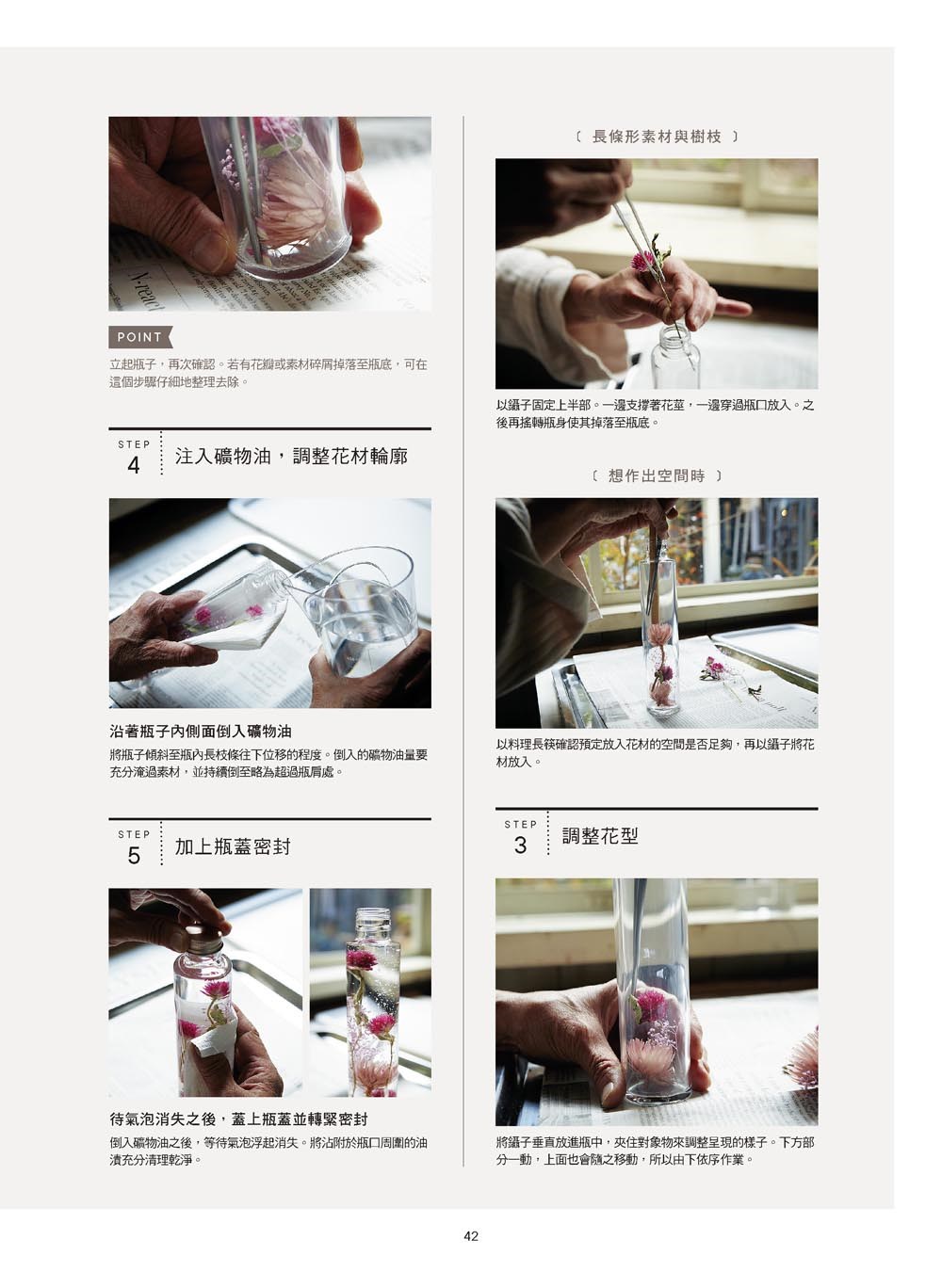 POINT

立起瓶子，再次確認。若有花瓣或素材碎屑掉落至瓶底，可在這個步驟仔細地整理去除。

STEP 4 注入礦物油，調整花材輪廓

沿著瓶子內側面倒入礦物油

將瓶子傾斜至瓶內長枝條往下位移的程度。倒入的礦物油量要充分淹過素材，並持續倒至略為超過瓶肩處。

STEP 5 加上瓶蓋密封

待氣泡消失之後，蓋上瓶蓋並轉緊密封

倒入礦物油之後，等待氣泡浮起消失。將沾附於瓶口周圍的油漬充分清理乾淨。

〔 長條形素材與樹枝 〕

以鑷子固定上半部。一邊支撐著花莖，一邊穿過瓶口放入。之後再搖轉瓶身使其掉落至瓶底。

〔 想作出空間時 〕

以料理長筷確認預定放入花材的空間是否足夠，再以鑷子將花材放入。

STEP 3 調整花型

將鑷子垂直放進瓶中，夾住對象物來調整呈現的樣子。下方部分一動，上面也會隨之移動，所以由下依序作業。

42