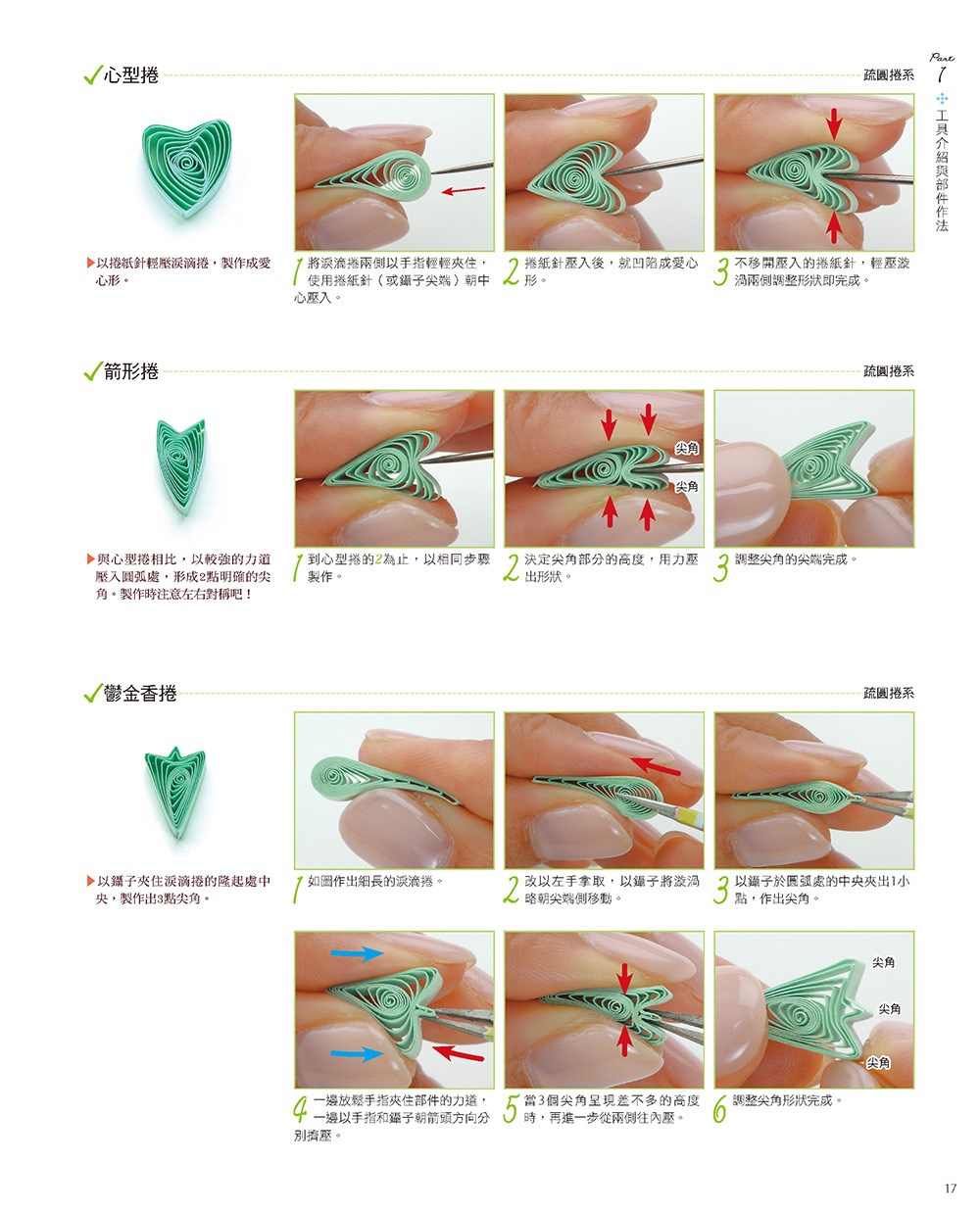 Part 1 工具介紹與部件作法

心型捲

疏圓捲系

▶以捲紙針輕壓淚滴捲，製作成愛心形。

1 將淚滴捲兩側以手指輕輕夾住，使用捲紙針（或鑷子尖端）朝中心壓入。

2 捲紙針壓入後，就凹陷成愛心形。

3 不移開壓入的捲紙針，輕壓漩渦兩側調整形狀即完成。

箭形捲

疏圓捲系

尖角

尖角

▶與心型捲相比，以較強的力道壓入圓弧處，形成2點明確的尖角。製作時注意左右對稱吧！

1 到心型捲的2為止，以相同步驟製作。

2 決定尖角部分的高度，用力壓出形狀。

3 調整尖角的尖端完成。

鬱金香捲

疏圓捲系

▶以鑷子夾住淚滴捲的隆起處中央，製作出3點尖角。

1 如圖作出細長的淚滴捲。

2 改以左手拿取，以鑷子將漩渦略朝尖端側移動。

3 以鑷子於圓弧處的中央夾出1小點，作出尖角。

尖角

尖角

尖角

4 一邊放鬆手指夾住部件的力道，一邊以手指和鑷子朝箭頭方向分別擠壓。

5 當3個尖角呈現差不多的高度時，再進一步從兩側往內壓。

6 調整尖角形狀完成。

17