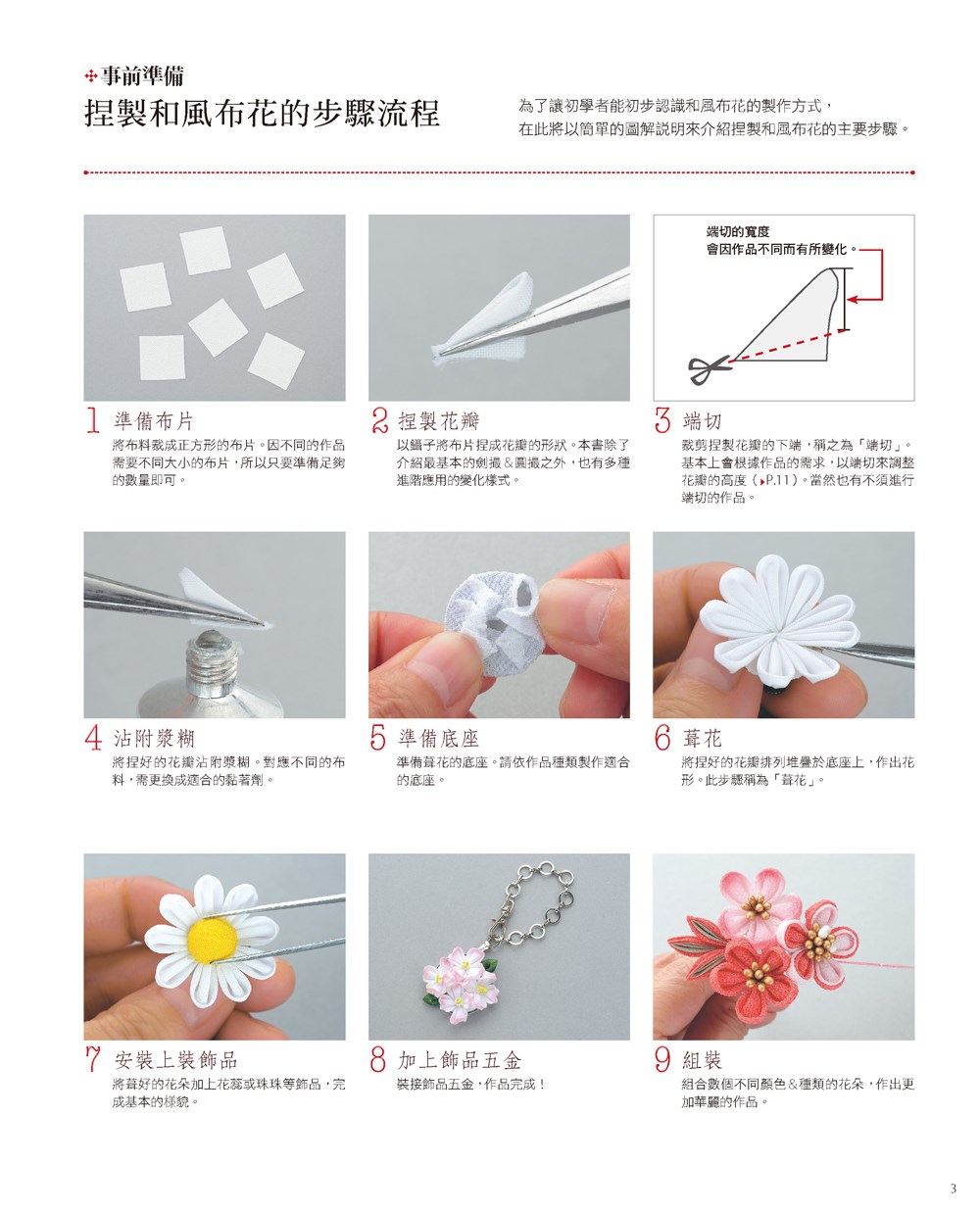 事前準備

捏製和風布花的步驟流程

為了讓初學者能初步認識和風布花的製作方式，在此將以簡單的圖解說明來介紹捏製和風布花的主要步驟。

端切的寬度會因作品不同而有所變化。

1 準備布片
將布料裁成正方形的布片。因不同的作品需要不同大小的布片，所以只要準備足夠的數量即可。

2 捏製花瓣
以鑷子將布片捏成花瓣的形狀。本書除了介紹最基本的劍撮＆圓撮之外，也有多種進階應用的變化樣式。

3 端切
裁剪捏製花瓣的下端，稱之為「端切」。基本上會根據作品的需求，以端切來調整花瓣的高度（▸P.11）。當然也有不須進行端切的作品。

4 沾附漿糊
將捏好的花瓣沾附漿糊。對應不同的布料，需更換成適合的黏著劑。

5 準備底座
準備葺花的底座。請依作品種類製作適合的底座。

6 葺花
將捏好的花瓣排列堆疊於底座上，作出花形。此步驟稱為「葺花」。

7 安裝上裝飾品
將葺好的花朵加上花蕊或珠珠等飾品，完成基本的樣貌。

8 加上飾品五金
裝接飾品五金，作品完成！

9 組裝
組合數個不同顏色＆種類的花朵，作出更加華麗的作品。

3