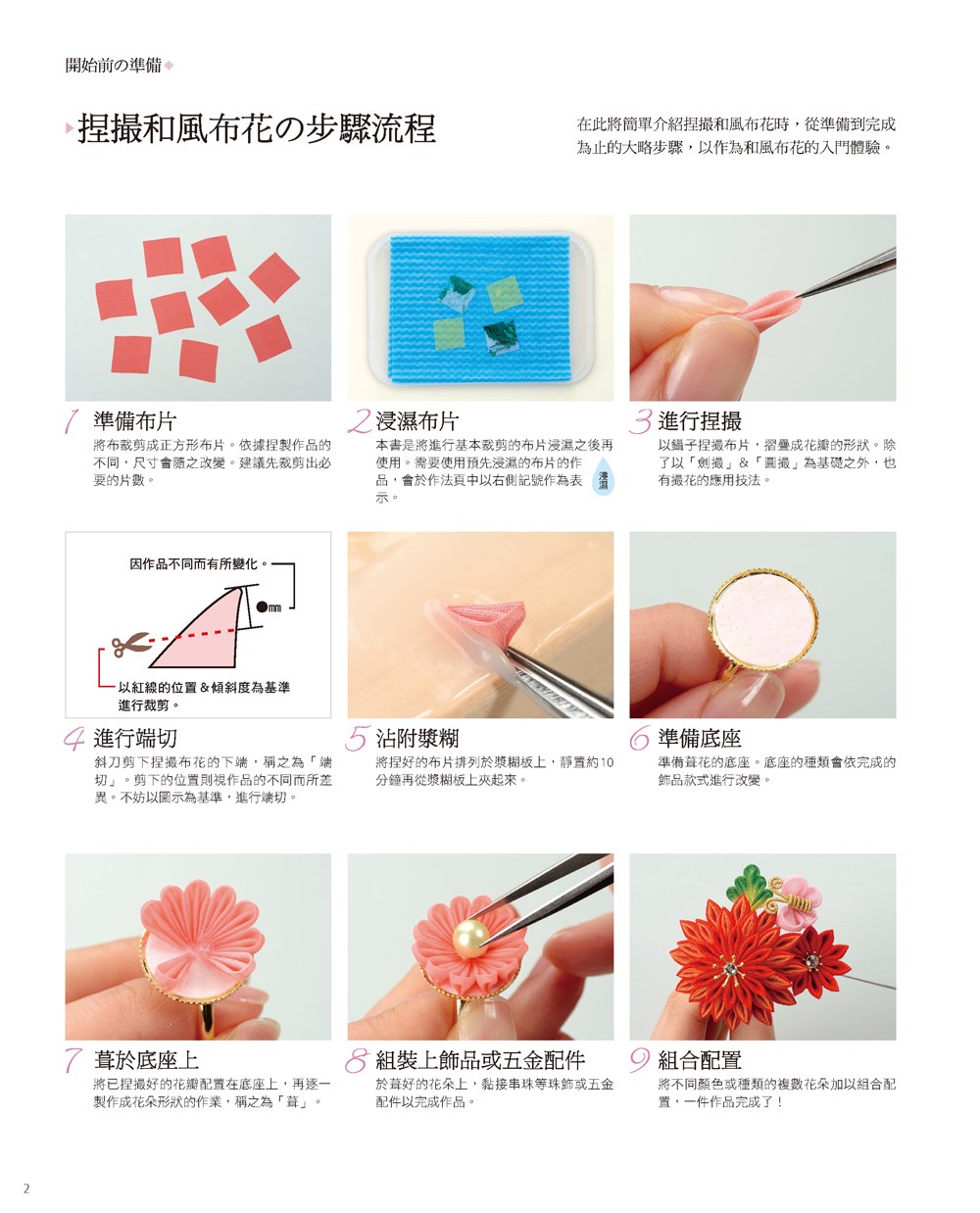 開始前の準備

捏撮和風布花の步驟流程

在此將簡單介紹捏撮和風布花時，從準備到完成為止的大略步驟，以作為和風布花的入門體驗。

1 準備布片
將布裁剪成正方形布片。依據捏製作品的不同，尺寸會隨之改變。建議先裁剪出必要的片數。

2 浸濕布片
本書是將進行基本裁剪的布片浸濕之後再使用。需要使用預先浸濕的布片的作品，會於作法頁中以右側記號作為表示。
浸濕

3 進行捏撮
以鑷子捏撮布片，摺疊成花瓣的形狀。除了以「劍撮」&「圓撮」為基礎之外，也有撮花的應用技法。

因作品不同而有所變化。
●mm
以紅線的位置＆傾斜度為基準進行裁剪。

4 進行端切
斜刀剪下捏撮布花的下端，稱之為「端切」。剪下的位置則視作品的不同而所差異。不妨以圖示為基準，進行端切。

5 沾附漿糊
將捏好的布片排列於漿糊板上，靜置約10分鐘再從漿糊板上夾起來。

6 準備底座
準備葺花的底座。底座的種類會依完成的飾品款式進行改變。

7 葺於底座上
將已捏撮好的花瓣配置在底座上，再逐一製作成花朵形狀的作業，稱之為「葺」。

8 組裝上飾品或五金配件
於葺好的花朵上，黏接串珠等珠飾或五金配件以完成作品。

9 組合配置
將不同顏色或種類的複數花朵加以組合配置，一件作品完成了！

2