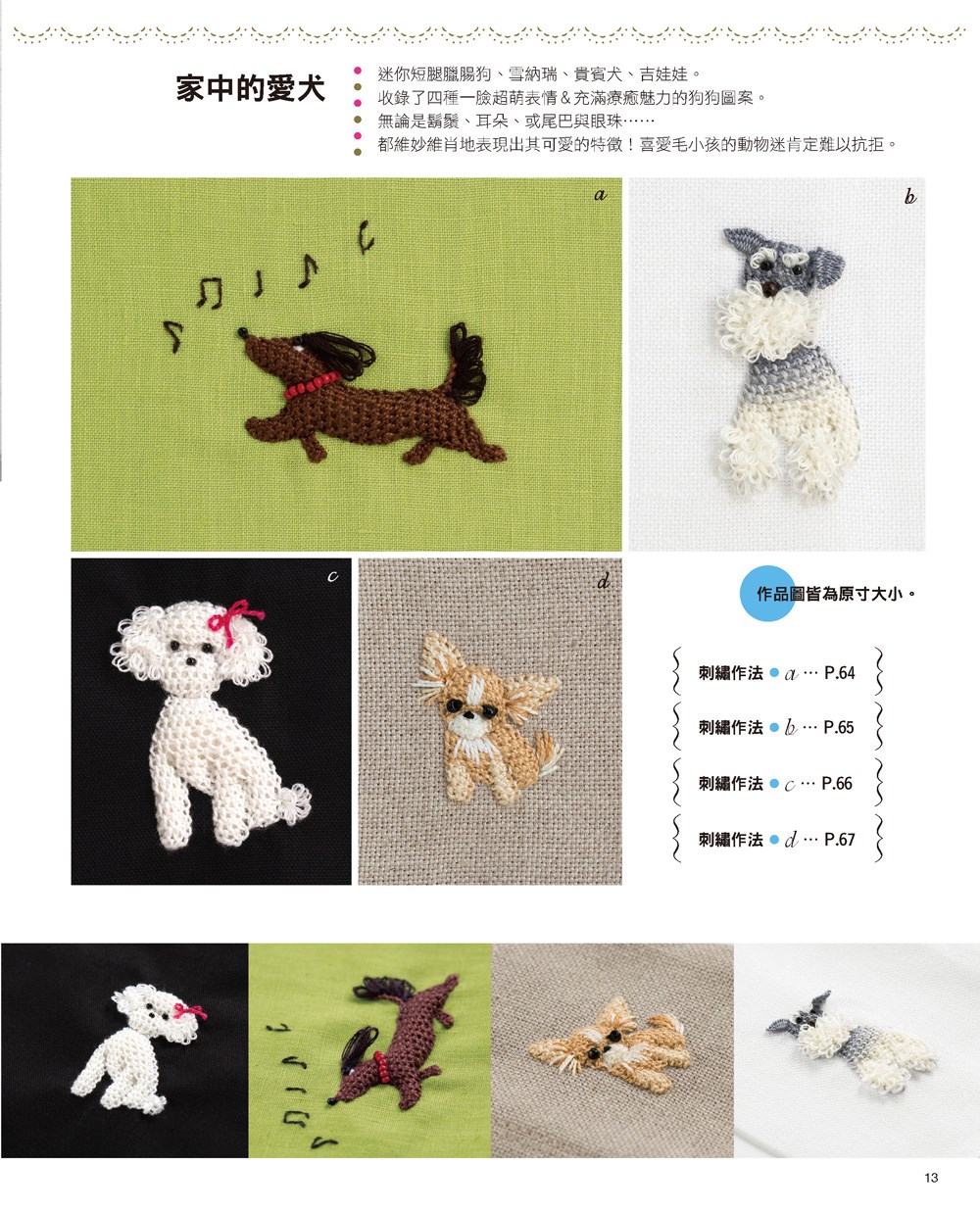 家中的愛犬

迷你短腿臘腸狗、雪納瑞、貴賓犬、吉娃娃。
收錄了四種一臉超萌表情＆充滿療癒魅力的狗狗圖案。
無論是鬍鬚、耳朵、或尾巴與眼珠……
都維妙維肖地表現出其可愛的特徵！喜愛毛小孩的動物迷肯定難以抗拒。

a

b

c

d

作品圖皆為原寸大小。

刺繡作法 ● a … P.64

刺繡作法 ● b … P.65

刺繡作法 ● c … P.66

刺繡作法 ● d … P.67

13